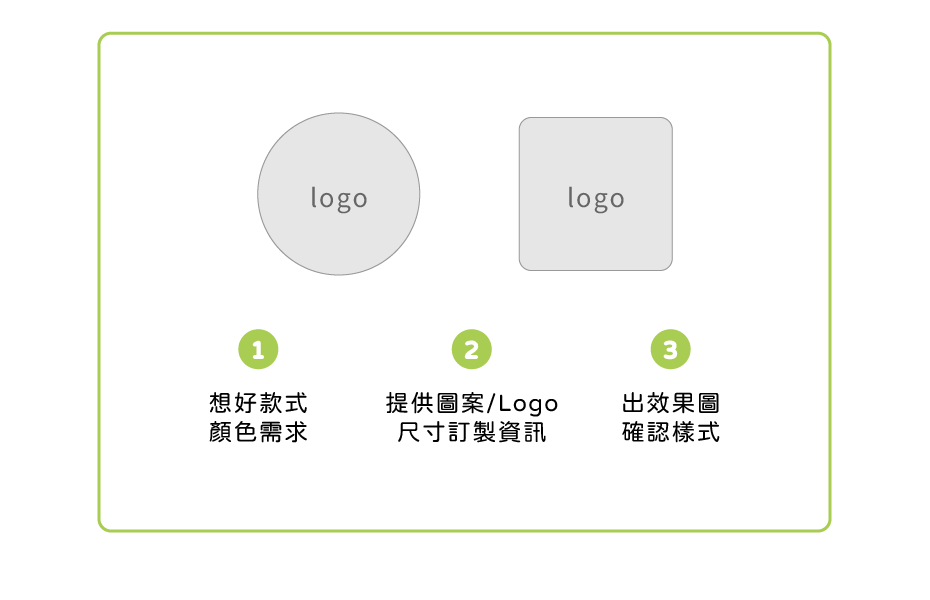 logo

logo

1
想好款式
顏色需求

2
提供圖案/Logo
尺寸訂製資訊

3
出效果圖
確認樣式